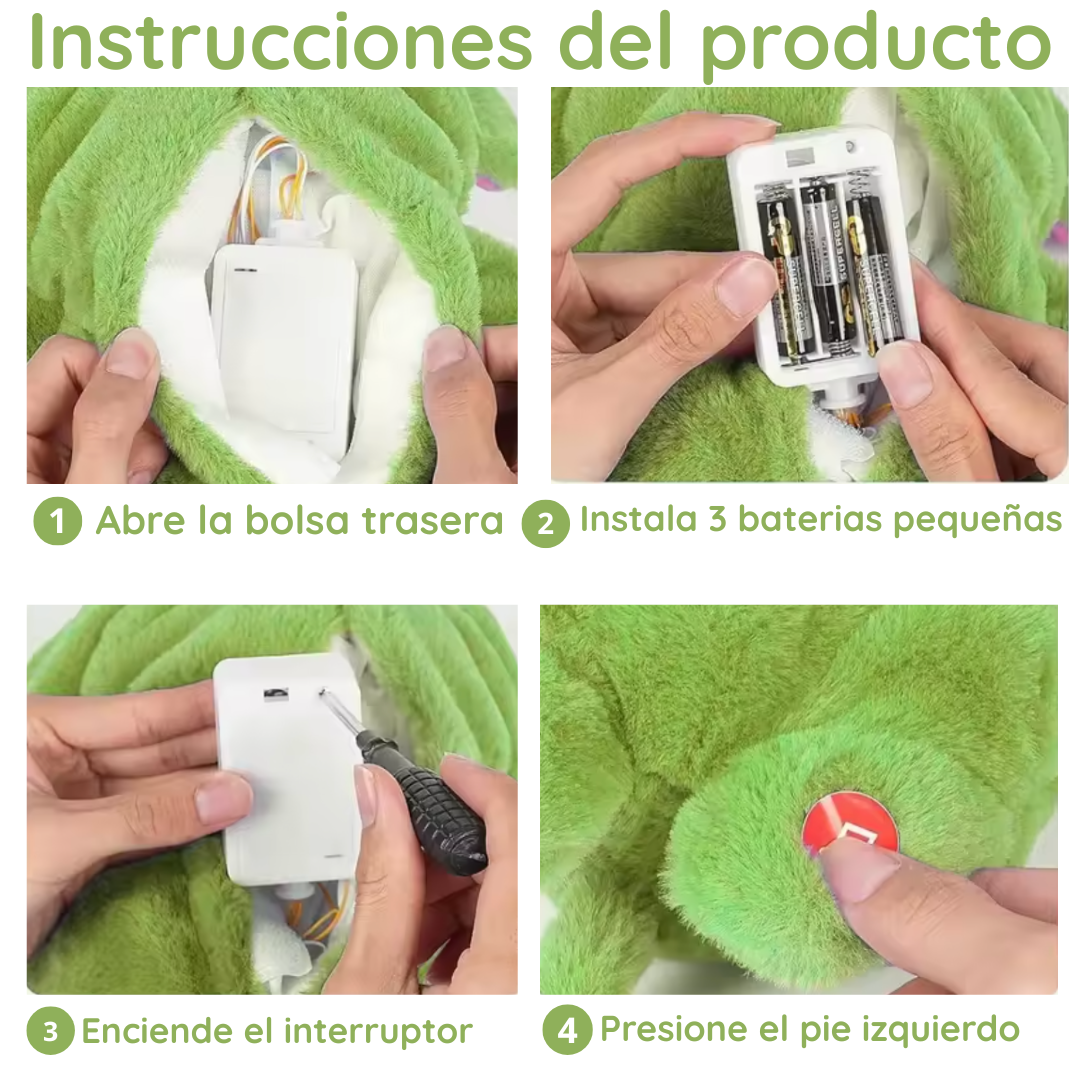 Instrucciones del producto

1 Abre la bolsa trasera

2 Instala 3 baterias pequeñas

3 Enciende el interruptor

4 Presione el pie izquierdo